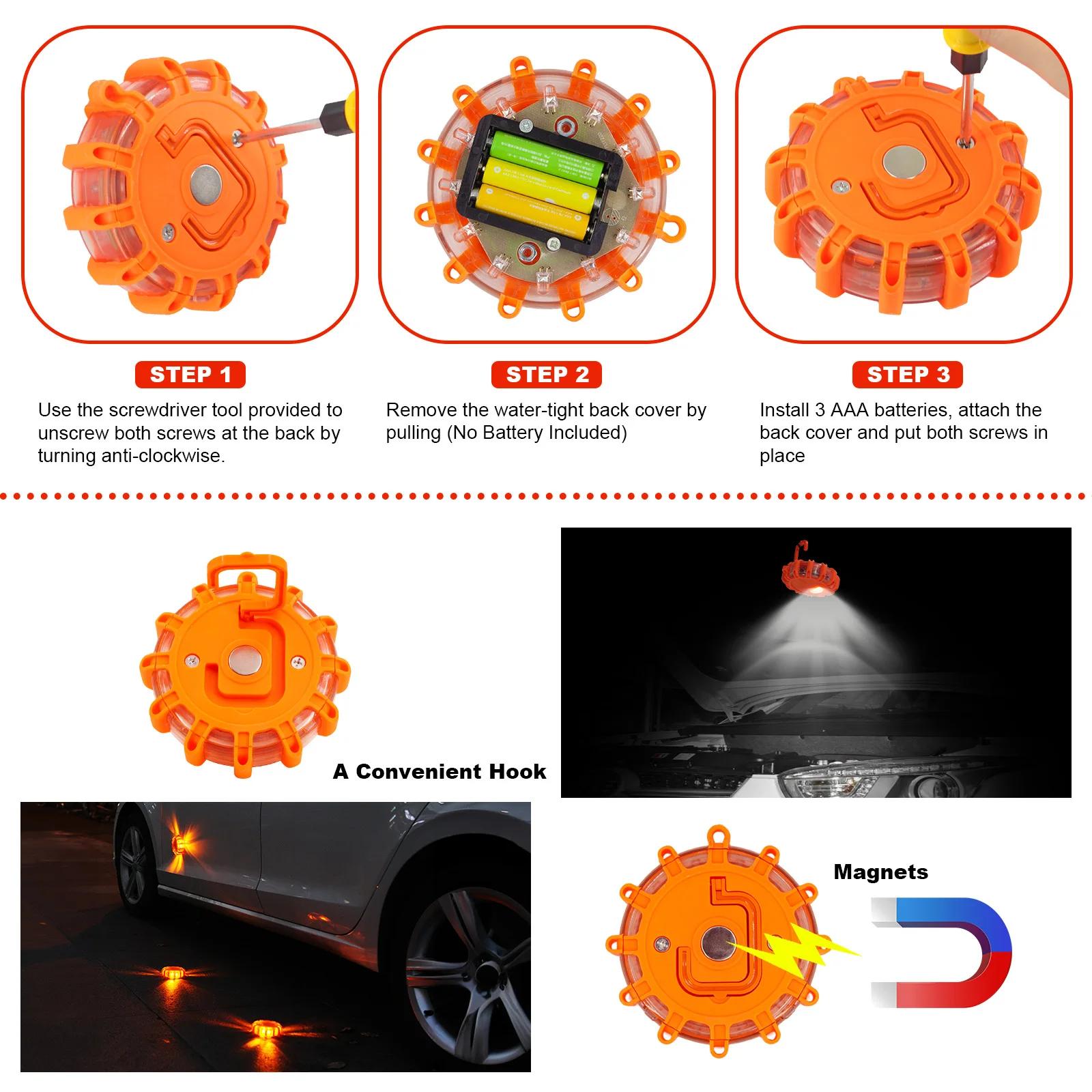 STEP 1

Use the screwdriver tool provided to unscrew both screws at the back by turning anti-clockwise.

STEP 2

Remove the water-tight back cover by pulling (No Battery Included)

STEP 3

Install 3 AAA batteries, attach the back cover and put both screws in place

A Convenient Hook

Magnets